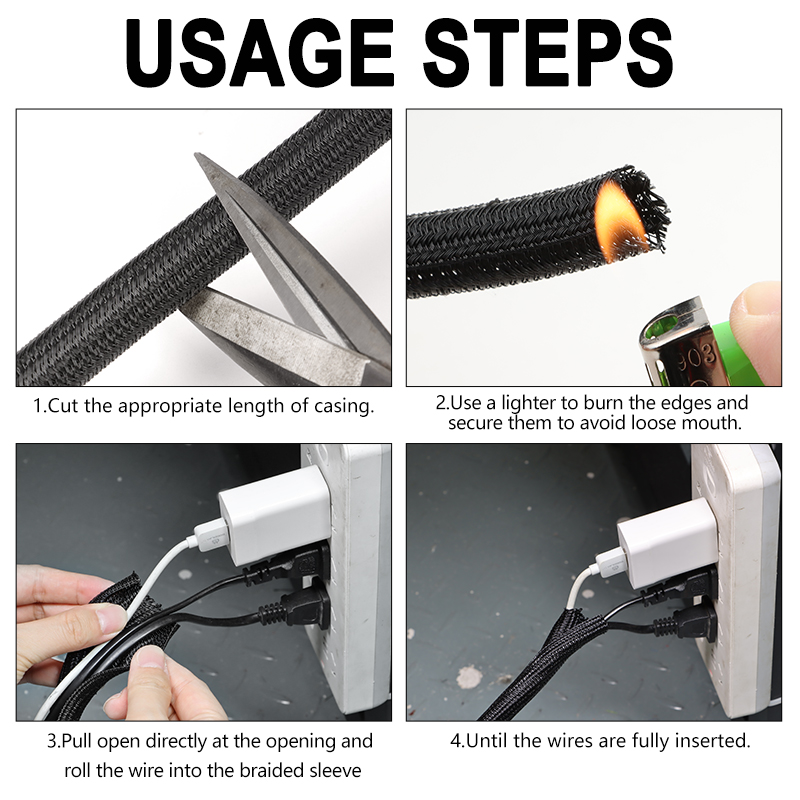 USAGE STEPS

1.Cut the appropriate length of casing.

2.Use a lighter to burn the edges and secure them to avoid loose mouth.

3.Pull open directly at the opening and roll the wire into the braided sleeve

4.Until the wires are fully inserted.